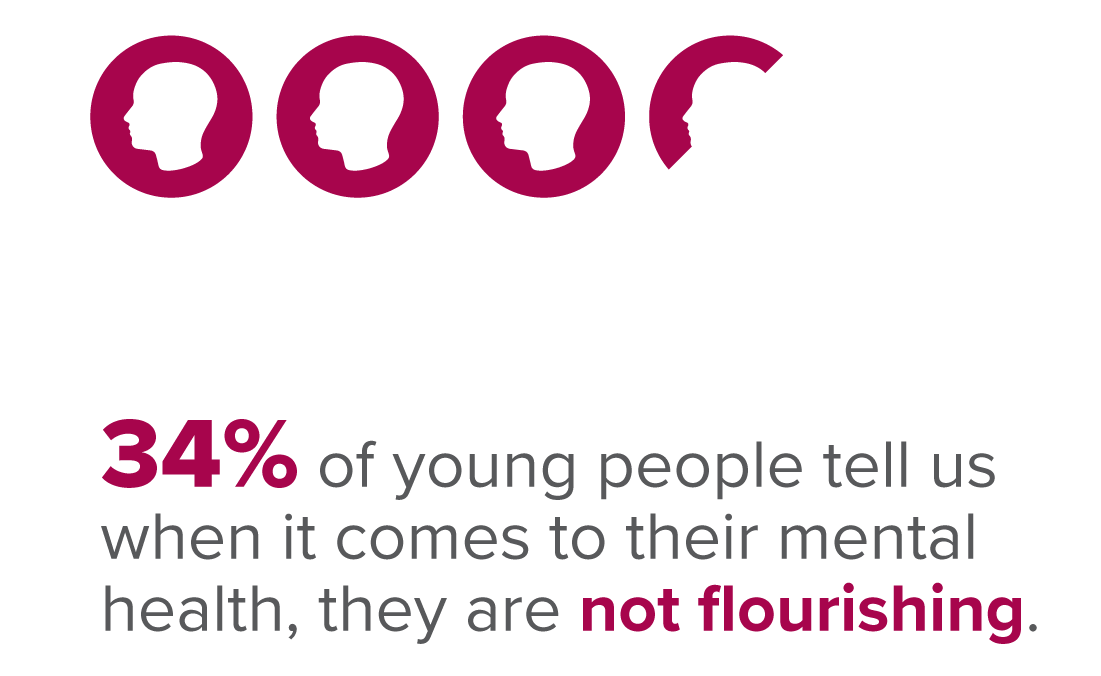 34% of young people tell us when it comes to their mental health, they are not flourishing.